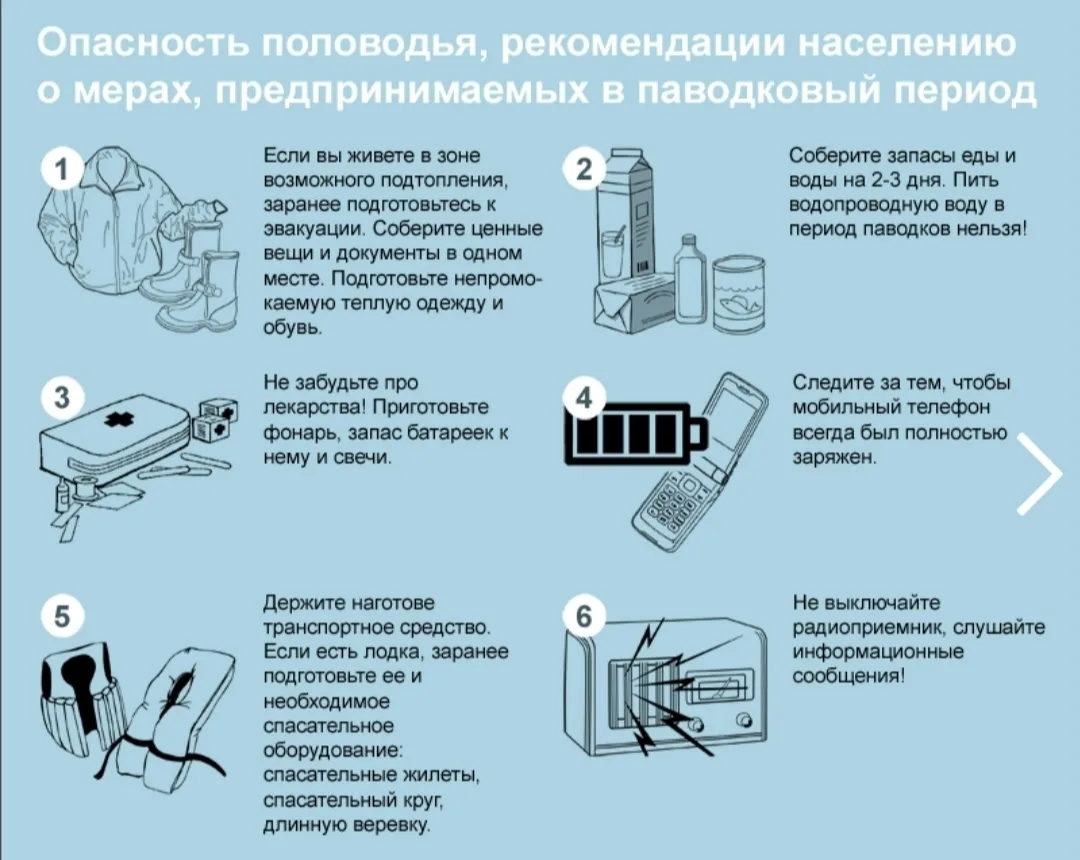 Опасность половодья, рекомендации населению о мерах, предпринимаемых в паводковый период

1

Если вы живете в зоне возможного подтопления, заранее подготовьтесь к эвакуации. Соберите ценные вещи и документы в одном месте. Подготовьте непромокаемую теплую одежду и обувь.

2

Соберите запасы еды и воды на 2-3 дня. Пить водопроводную воду в период паводков нельзя!

3

Не забудьте про лекарства! Приготовьте фонарь, запас батареек к нему и свечи.

4

Следите за тем, чтобы мобильный телефон всегда был полностью заряжен.

5

Держите наготове транспортное средство. Если есть лодка, заранее подготовьте ее и необходимое спасательное оборудование: спасательные жилеты, спасательный круг, длинную веревку.

6

Не выключайте радиоприемник, слушайте информационные сообщения!